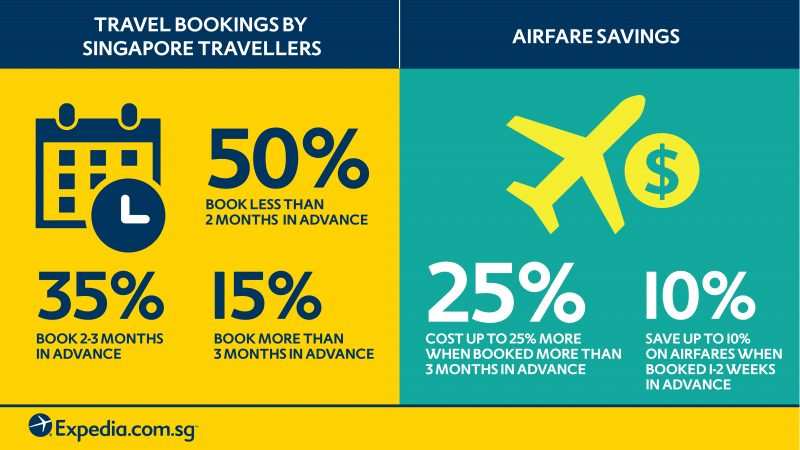 TRAVEL BOOKINGS BY SINGAPORE TRAVELLERS

50%
BOOK LESS THAN 2 MONTHS IN ADVANCE

35%
BOOK 2-3 MONTHS IN ADVANCE

15%
BOOK MORE THAN 3 MONTHS IN ADVANCE

AIRFARE SAVINGS

$

25%
COST UP TO 25% MORE WHEN BOOKED MORE THAN 3 MONTHS IN ADVANCE

10%
SAVE UP TO 10% ON AIRFARES WHEN BOOKED 1-2 WEEKS IN ADVANCE

Expedia.com.sg