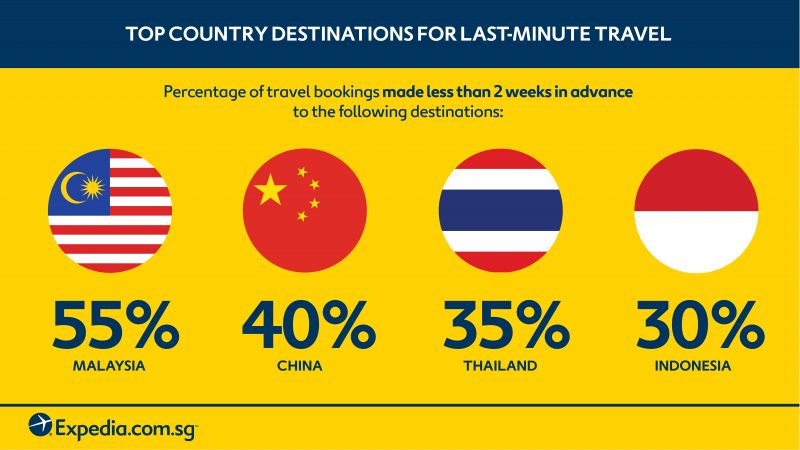 TOP COUNTRY DESTINATIONS FOR LAST-MINUTE TRAVEL

Percentage of travel bookings made less than 2 weeks in advance to the following destinations:

55%
MALAYSIA

40%
CHINA

35%
THAILAND

30%
INDONESIA

Expedia.com.sg