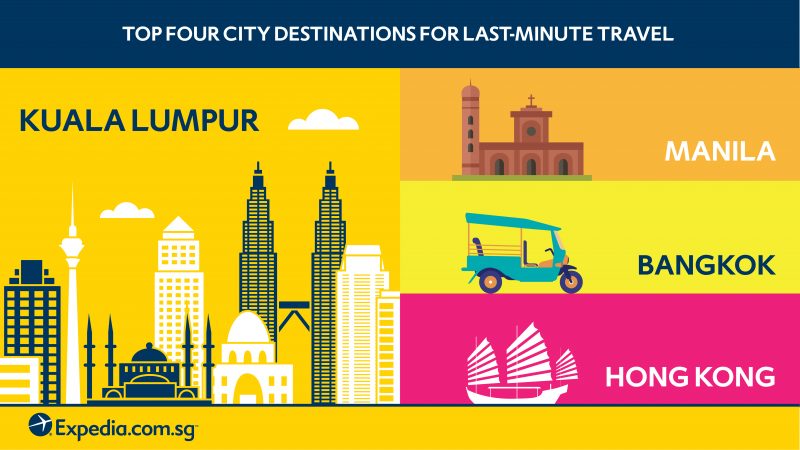 TOP FOUR CITY DESTINATIONS FOR LAST-MINUTE TRAVEL

KUALA LUMPUR

MANILA

BANGKOK

HONG KONG

Expedia.com.sg