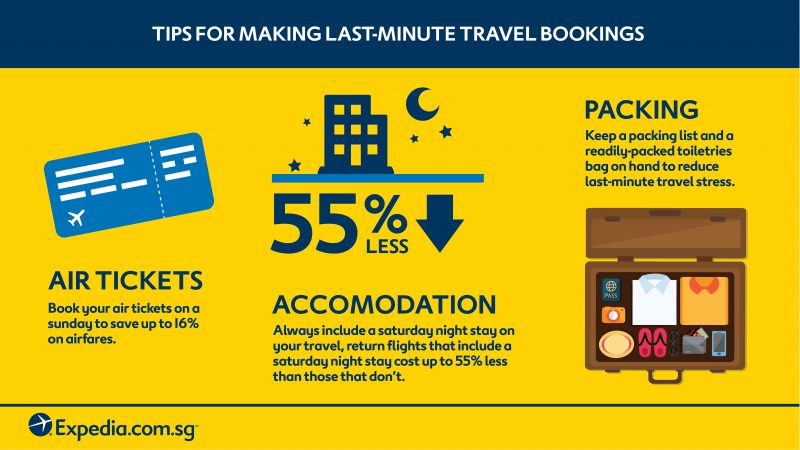 TIPS FOR MAKING LAST-MINUTE TRAVEL BOOKINGS

AIR TICKETS
Book your air tickets on a sunday to save up to 16% on airfares.

55% LESS

ACCOMODATION
Always include a saturday night stay on your travel, return flights that include a saturday night stay cost up to 55% less than those that don't.

PACKING
Keep a packing list and a readily-packed toiletries bag on hand to reduce last-minute travel stress.

PASS

Expedia.com.sg